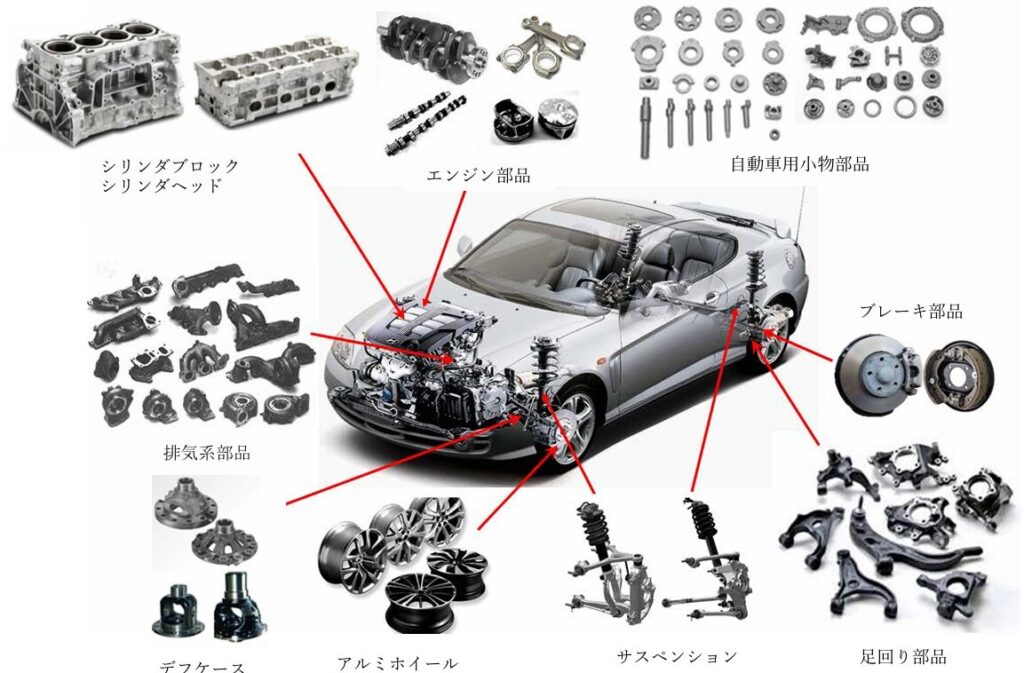 シリンダブロック
シリンダヘッド

エンジン部品

自動車用小物部品

ブレーキ部品

排気系部品

デフケース

アルミホイール

サスペンション

足回り部品